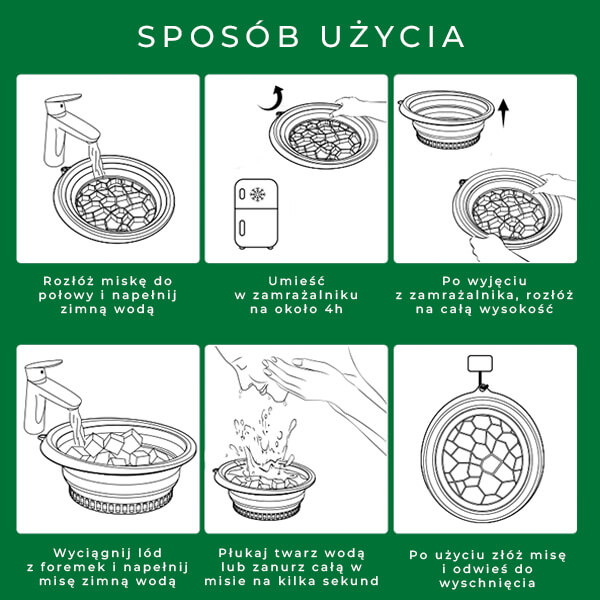 SPOSÓB UŻYCIA

Rozłóż miskę do połowy i napełnij zimną wodą

Umieść w zamrażalniku na około 4h

Po wyjęciu z zamrażalnika, rozłóż na całą wysokość

Wyciągnij lód z foremek i napełnij misę zimną wodą

Płukaj twarz wodą lub zanurz całą w misie na kilka sekund

Po użyciu złóż misę i odwieś do wyschnięcia